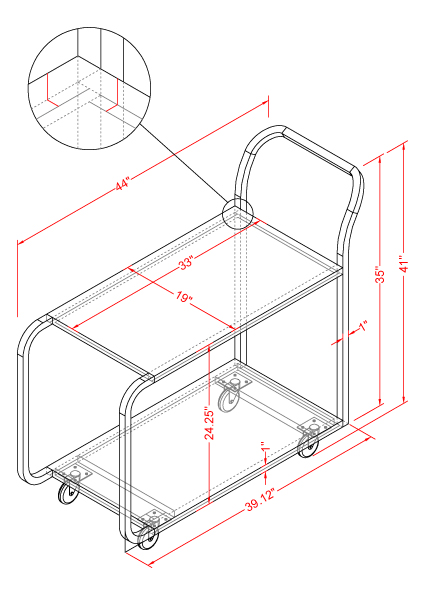 44"
33"
19"
35"
41"
1"
24.25"
1"
39.12"